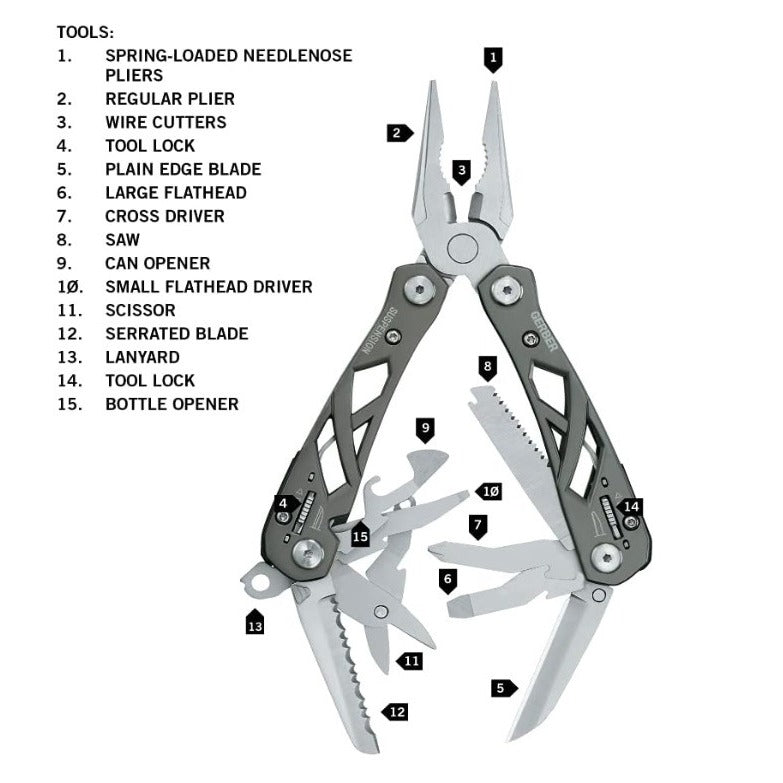 TOOLS:
1. SPRING-LOADED NEEDLENOSE PLIERS
2. REGULAR PLIER
3. WIRE CUTTERS
4. TOOL LOCK
5. PLAIN EDGE BLADE
6. LARGE FLATHEAD
7. CROSS DRIVER
8. SAW
9. CAN OPENER
1Ø. SMALL FLATHEAD DRIVER
11. SCISSOR
12. SERRATED BLADE
13. LANYARD
14. TOOL LOCK
15. BOTTLE OPENER

1
2
3
SUSPENSION
GERBER
8
9
1Ø
4
14
15
7
6
13
11
5
12