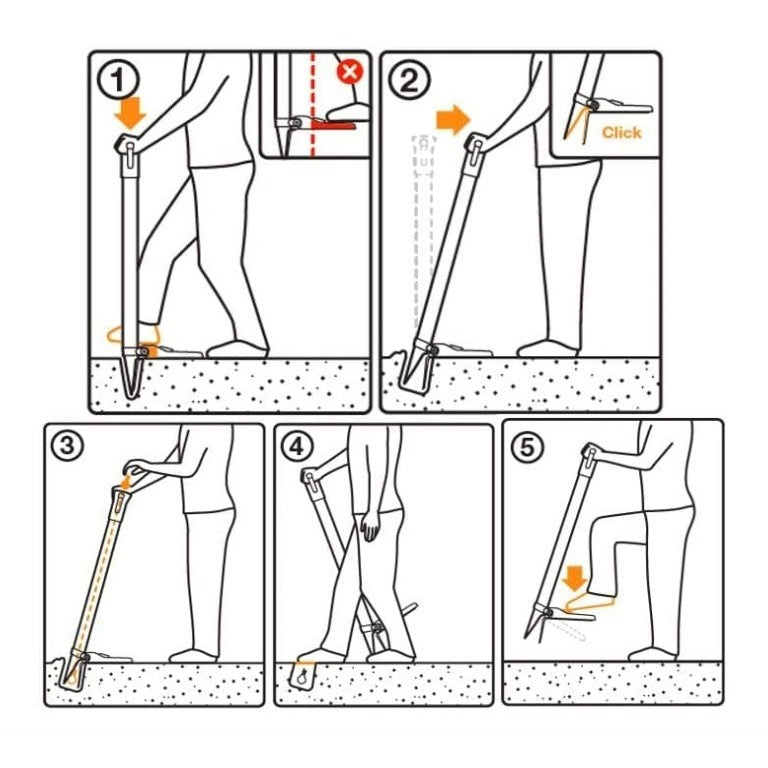 1

2

Click

3

4

5