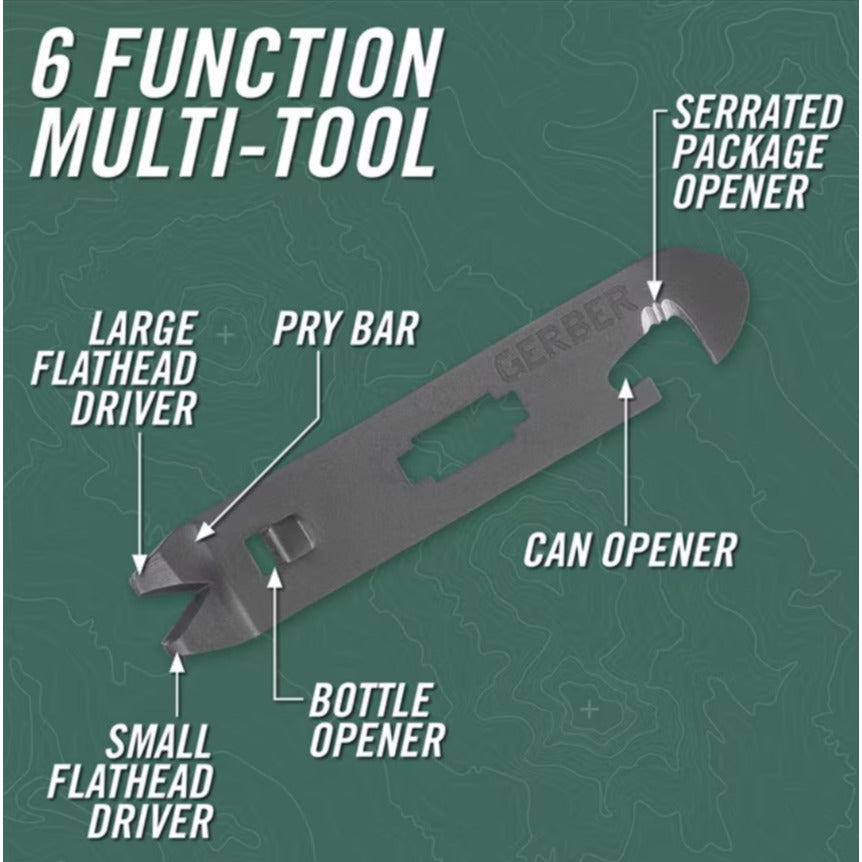 6 FUNCTION MULTI-TOOL

SERRATED PACKAGE OPENER

LARGE FLATHEAD DRIVER

PRY BAR

GERBER

CAN OPENER

BOTTLE OPENER

SMALL FLATHEAD DRIVER