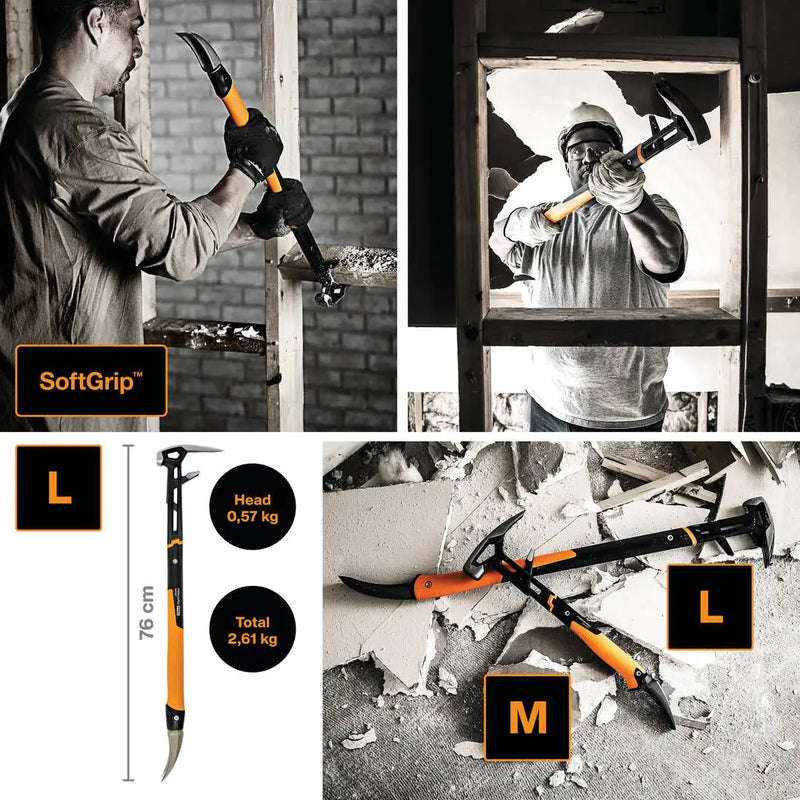 SoftGrip™

L

76 cm

Head 0,57 kg

Total 2,61 kg

L

M